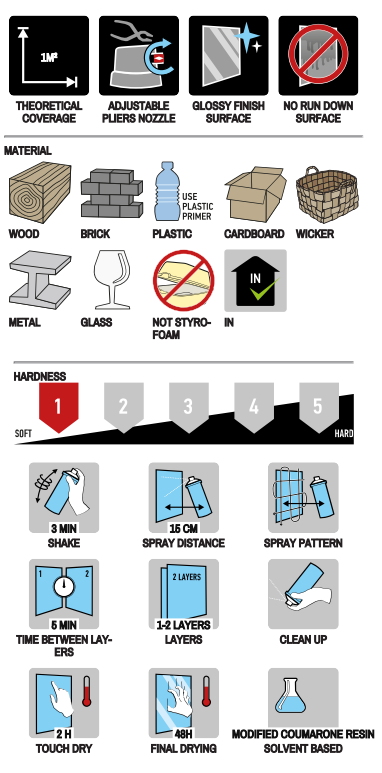 1M²

THEORETICAL COVERAGE

ADJUSTABLE PLIERS NOZZLE

GLOSSY FINISH SURFACE

NO RUN DOWN SURFACE

MATERIAL

WOOD

BRICK

USE PLASTIC PRIMER

PLASTIC

CARDBOARD

WICKER

METAL

GLASS

NOT STYROFOAM

IN

IN

HARDNESS

1

2

3

4

5

SOFT

HARD

3 MIN
SHAKE

15 CM
SPRAY DISTANCE

SPRAY PATTERN

1

2

5 MIN
TIME BETWEEN LAYERS

2 LAYERS

1-2 LAYERS
LAYERS

CLEAN UP

2 H
TOUCH DRY

48H
FINAL DRYING

MODIFIED COUMARONE RESIN SOLVENT BASED