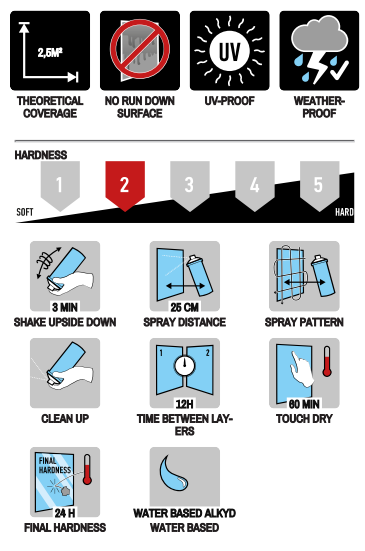 2,5M²

THEORETICAL COVERAGE

NO RUN DOWN SURFACE

UV

UV-PROOF

WEATHER-PROOF

HARDNESS

1 2 3 4 5

SOFT

HARD

3 MIN
SHAKE UPSIDE DOWN

25 CM
SPRAY DISTANCE

SPRAY PATTERN

CLEAN UP

1 2

12H
TIME BETWEEN LAYERS

60 MIN
TOUCH DRY

FINAL HARDNESS

24 H
FINAL HARDNESS

WATER BASED ALKYD
WATER BASED