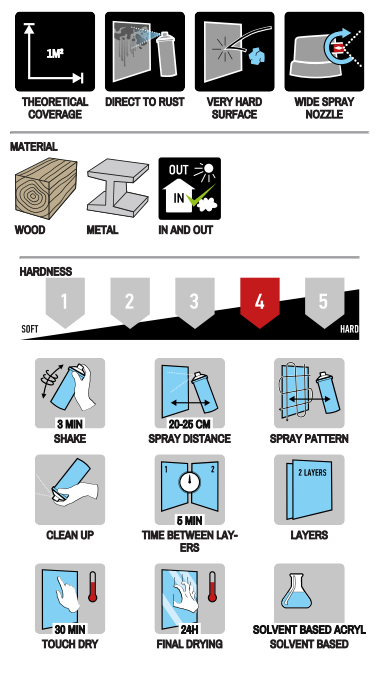 1M²

THEORETICAL COVERAGE

DIRECT TO RUST

VERY HARD SURFACE

WIDE SPRAY NOZZLE

MATERIAL

WOOD

METAL

OUT

IN

IN AND OUT

HARDNESS

1

2

3

4

5

SOFT

HARD

3 MIN

SHAKE

20-25 CM

SPRAY DISTANCE

SPRAY PATTERN

CLEAN UP

1

2

5 MIN

TIME BETWEEN LAYERS

2 LAYERS

LAYERS

30 MIN

TOUCH DRY

24H

FINAL DRYING

SOLVENT BASED ACRYL

SOLVENT BASED