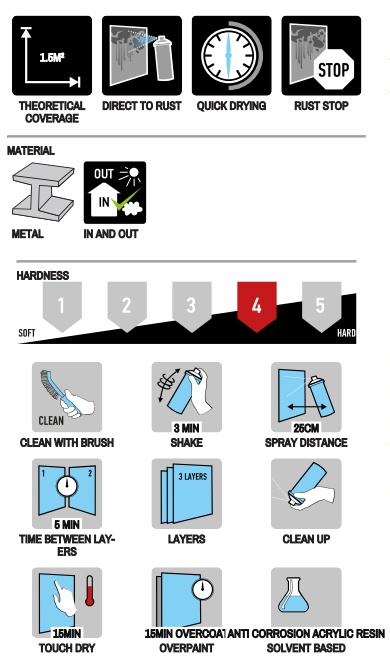 1.5M²
THEORETICAL COVERAGE

DIRECT TO RUST

QUICK DRYING

STOP
RUST STOP

MATERIAL

METAL

OUT
IN
IN AND OUT

HARDNESS
1
2
3
4
5
SOFT
HARD

CLEAN
CLEAN WITH BRUSH

3 MIN
SHAKE

25CM
SPRAY DISTANCE

1
2
5 MIN
TIME BETWEEN LAYERS

3 LAYERS
LAYERS

CLEAN UP

15MIN
TOUCH DRY

15MIN OVERCOAT
OVERPAINT

ANTI CORROSION ACRYLIC RESIN
SOLVENT BASED