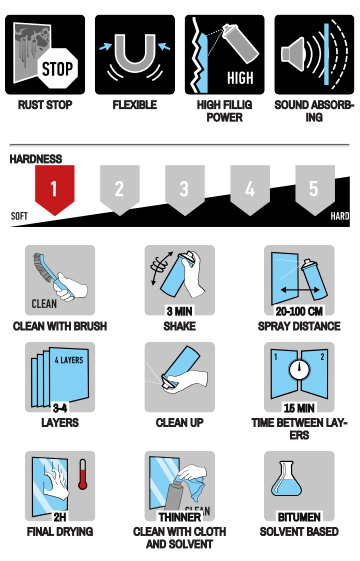 STOP
RUST STOP

FLEXIBLE

HIGH
HIGH FILLIG POWER

SOUND ABSORBING

HARDNESS
1 2 3 4 5
SOFT
HARD

CLEAN
CLEAN WITH BRUSH

3 MIN
SHAKE

20-100 CM
SPRAY DISTANCE

4 LAYERS
3-4
LAYERS

CLEAN UP

1 2
15 MIN
TIME BETWEEN LAYERS

2H
FINAL DRYING

CLEAN
THINNER
CLEAN WITH CLOTH AND SOLVENT

BITUMEN
SOLVENT BASED